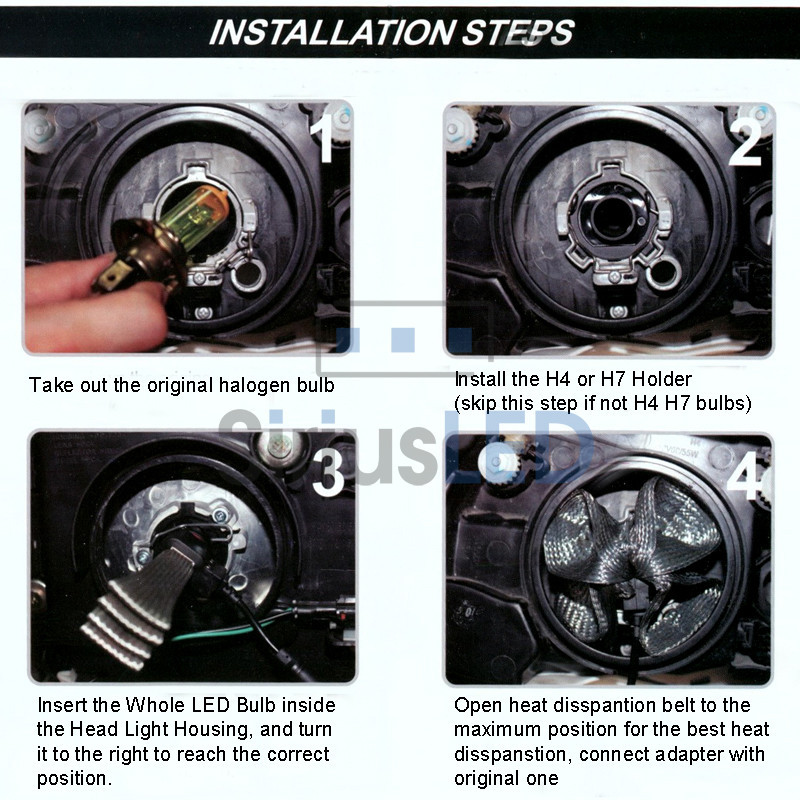 INSTALLATION STEPS

1

Take out the original halogen bulb

2

Install the H4 or H7 Holder
(skip this step if not H4 H7 bulbs)

SiriusLED

3

Insert the Whole LED Bulb inside the Head Light Housing, and turn it to the right to reach the correct position.

4

Open heat disspantion belt to the maximum position for the best heat disspanstion, connect adapter with original one